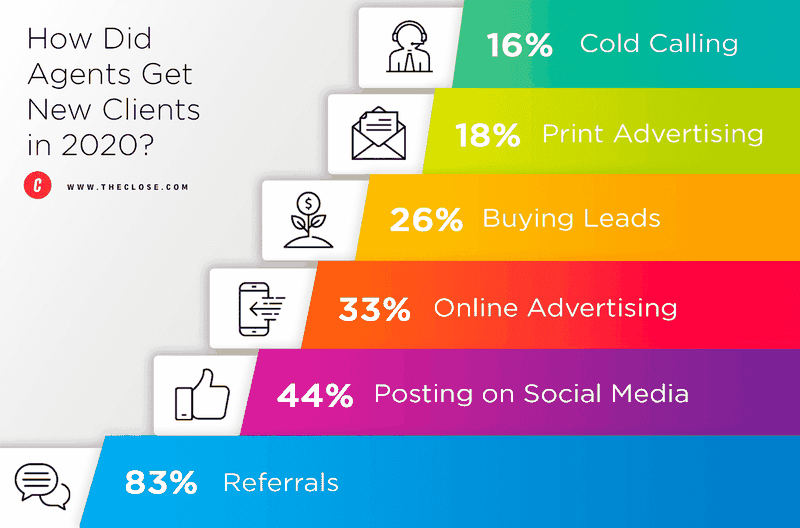 How Did Agents Get New Clients in 2020?

C WWW.THECLOSE.COM

16% Cold Calling

18% Print Advertising

26% Buying Leads

33% Online Advertising

44% Posting on Social Media

83% Referrals